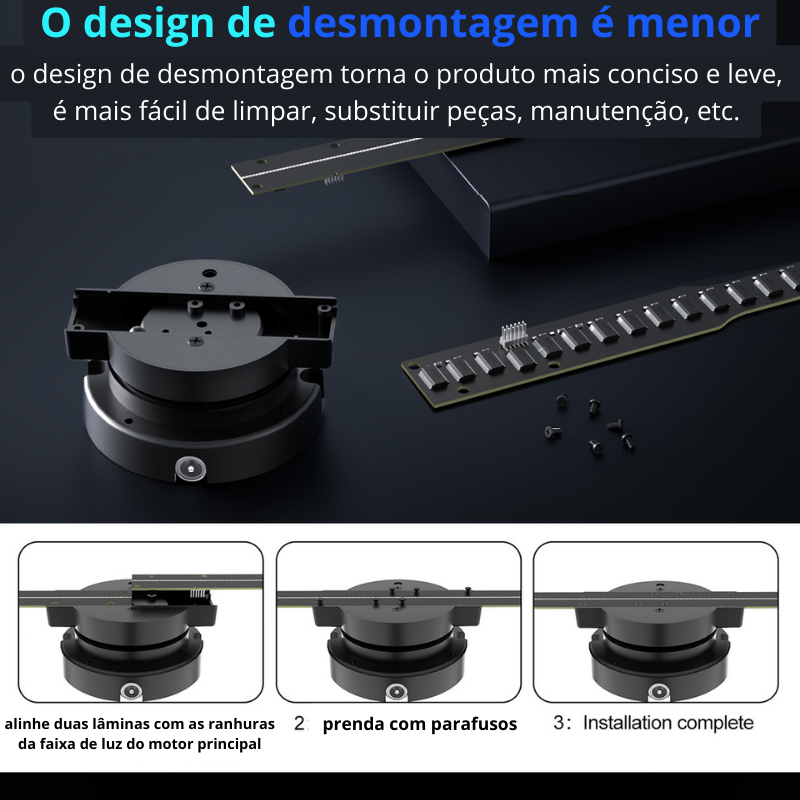 O design de desmontagem é menor

o design de desmontagem torna o produto mais conciso e leve, é mais fácil de limpar, substituir peças, manutenção, etc.

alinhe duas lâminas com as ranhuras da faixa de luz do motor principal

2: prenda com parafusos

3: Installation complete